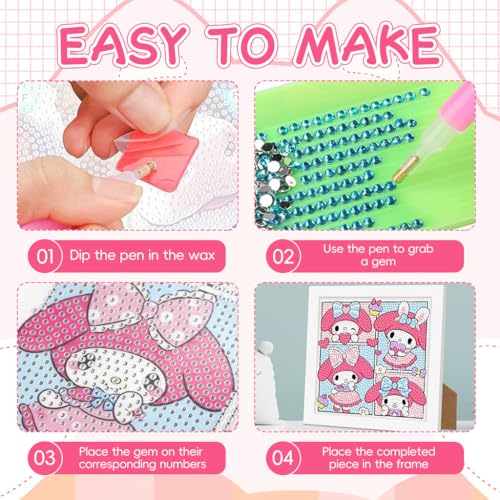 EASY TO MAKE

01 Dip the pen in the wax

02 Use the pen to grab a gem

03 Place the gem on their corresponding numbers

04 Place the completed piece in the frame